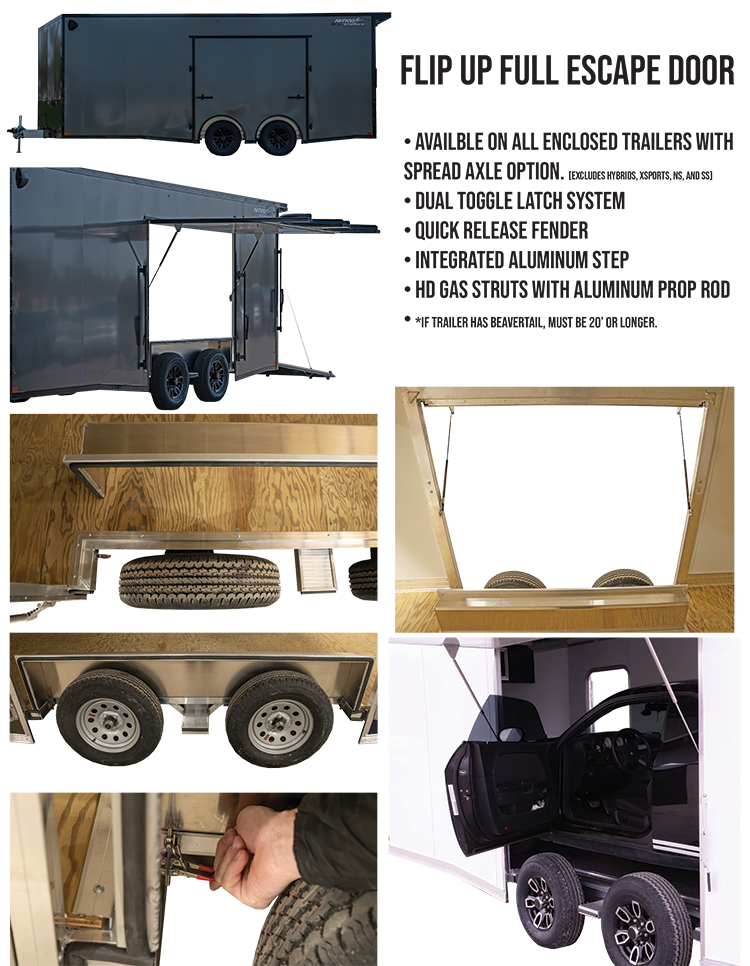 FLIP UP FULL ESCAPE DOOR

• AVAILBLE ON ALL ENCLOSED TRAILERS WITH SPREAD AXLE OPTION. (EXCLUDES HYBRIDS, XSPORTS, NS, AND SS)
• DUAL TOGGLE LATCH SYSTEM
• QUICK RELEASE FENDER
• INTEGRATED ALUMINUM STEP
• HD GAS STRUTS WITH ALUMINUM PROP ROD
• *IF TRAILER HAS BEAVERTAIL, MUST BE 20' OR LONGER.